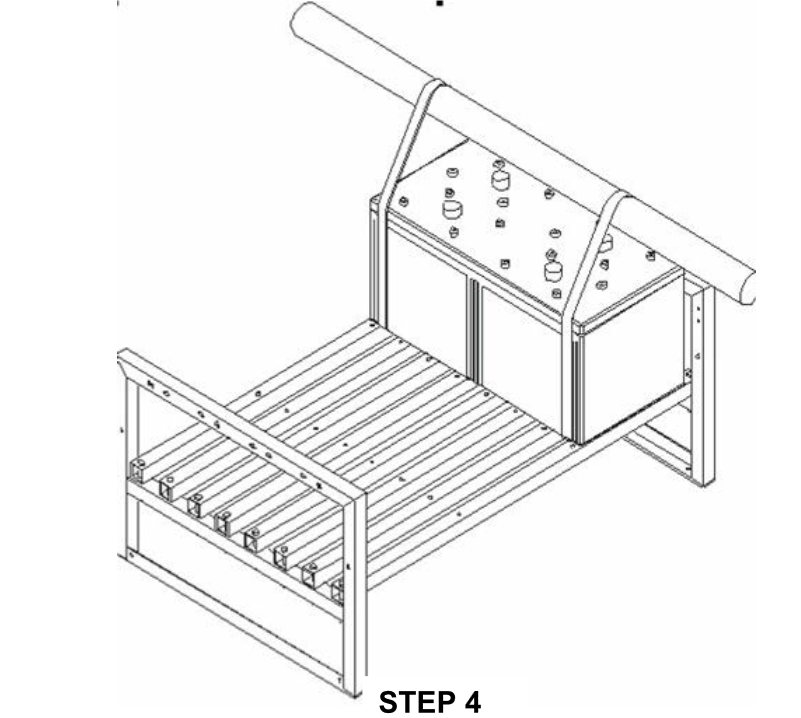 STEP 4