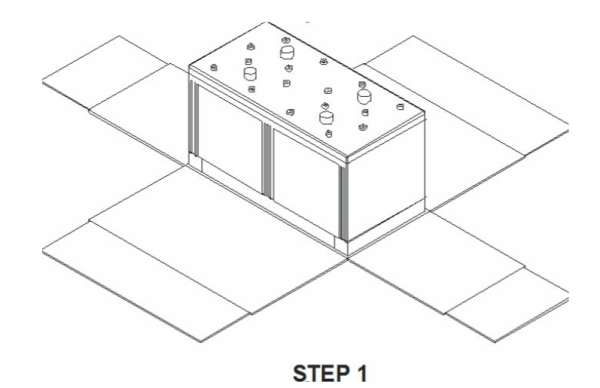 STEP 1