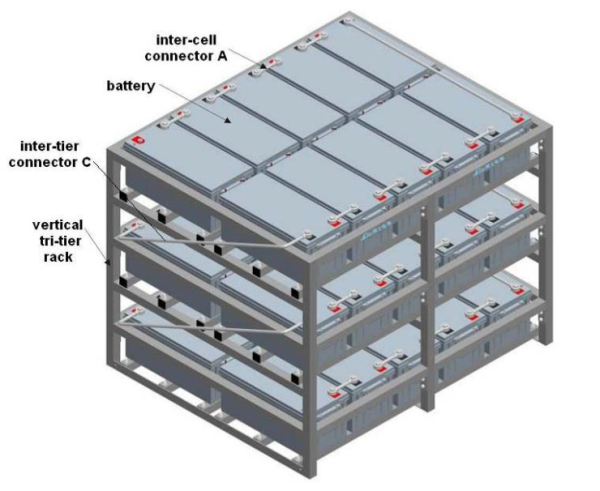 inter-cell connector A

battery

inter-tier connector C

vertical tri-tier rack